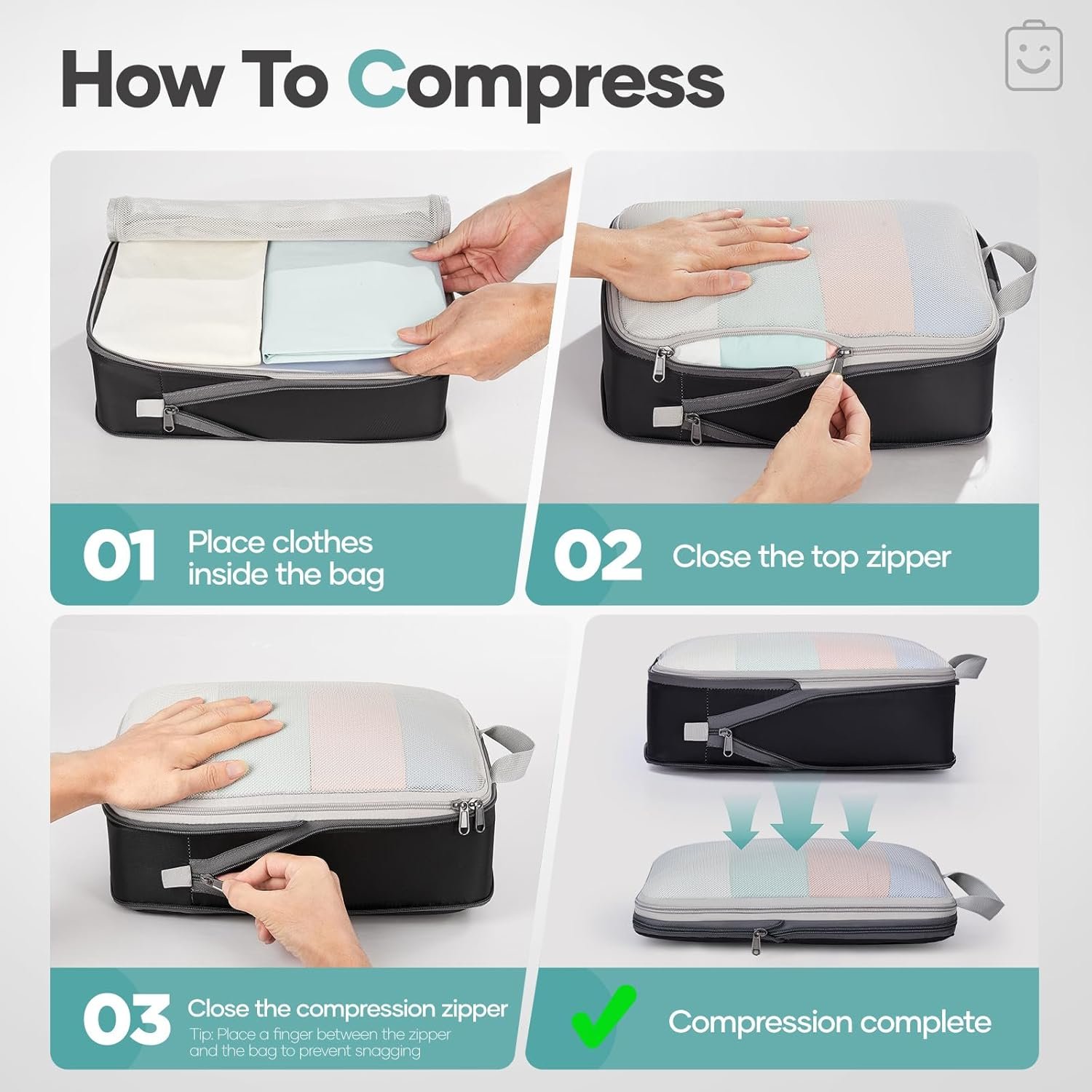 How To Compress

01 Place clothes inside the bag

02 Close the top zipper

03 Close the compression zipper
Tip: Place a finger between the zipper and the bag to prevent snagging

Compression complete