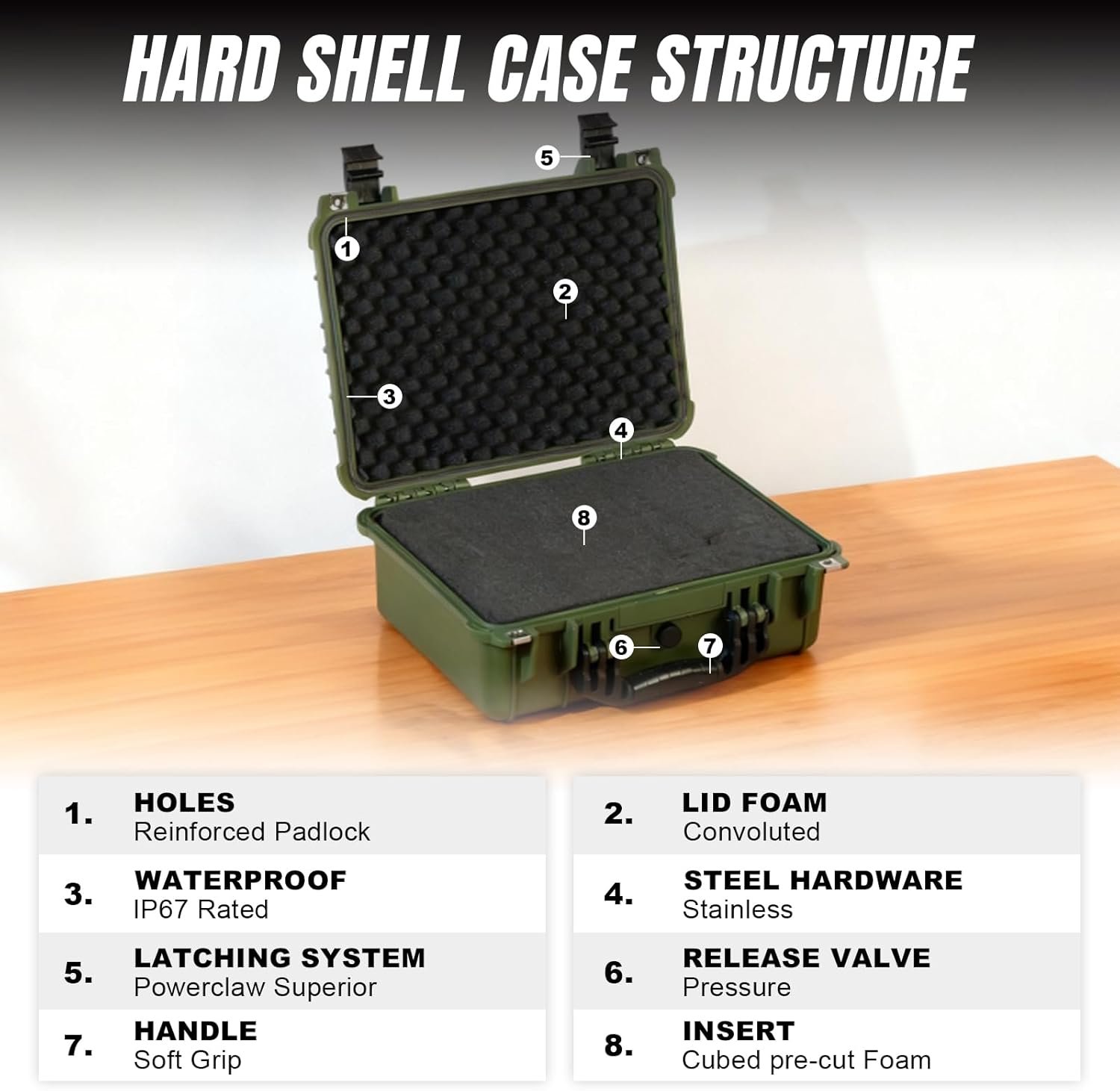 HARD SHELL CASE STRUCTURE

5

1

2

3

4

8

6

7

1. HOLES
Reinforced Padlock

3. WATERPROOF
IP67 Rated

5. LATCHING SYSTEM
Powerclaw Superior

7. HANDLE
Soft Grip

2. LID FOAM
Convoluted

4. STEEL HARDWARE
Stainless

6. RELEASE VALVE
Pressure

8. INSERT
Cubed pre-cut Foam