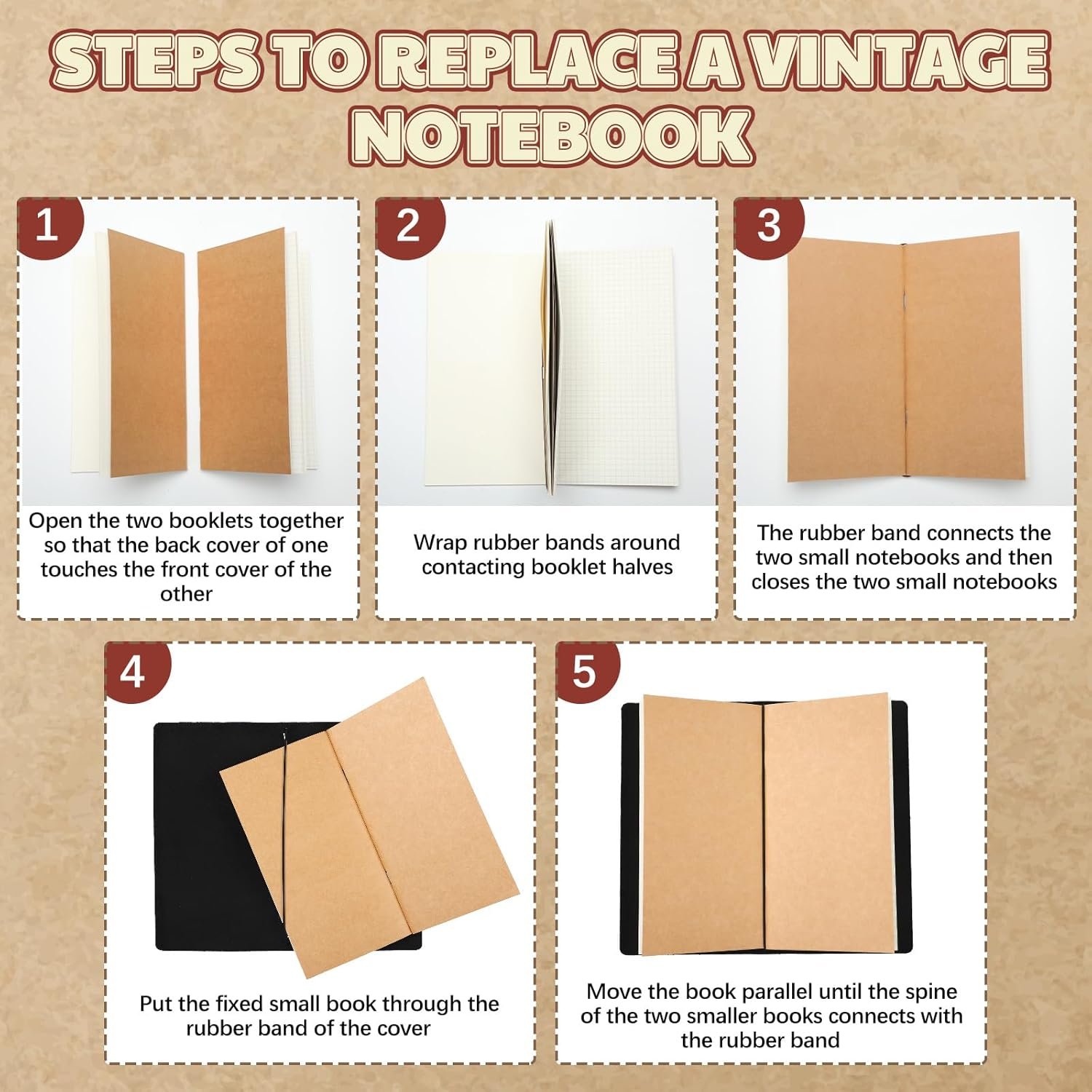 STEPS TO REPLACE A VINTAGE NOTEBOOK

1

Open the two booklets together so that the back cover of one touches the front cover of the other

2

Wrap rubber bands around contacting booklet halves

3

The rubber band connects the two small notebooks and then closes the two small notebooks

4

Put the fixed small book through the rubber band of the cover

5

Move the book parallel until the spine of the two smaller books connects with the rubber band